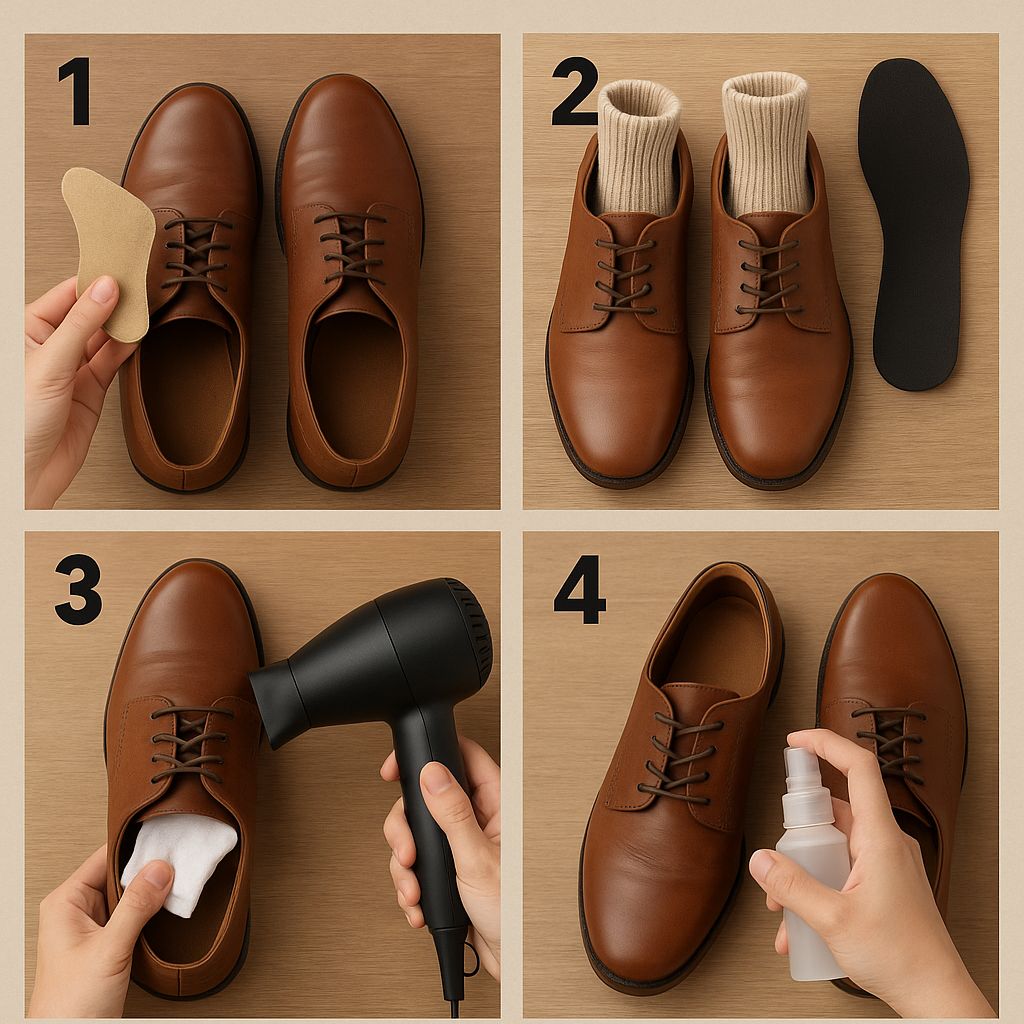 1

2

3

4