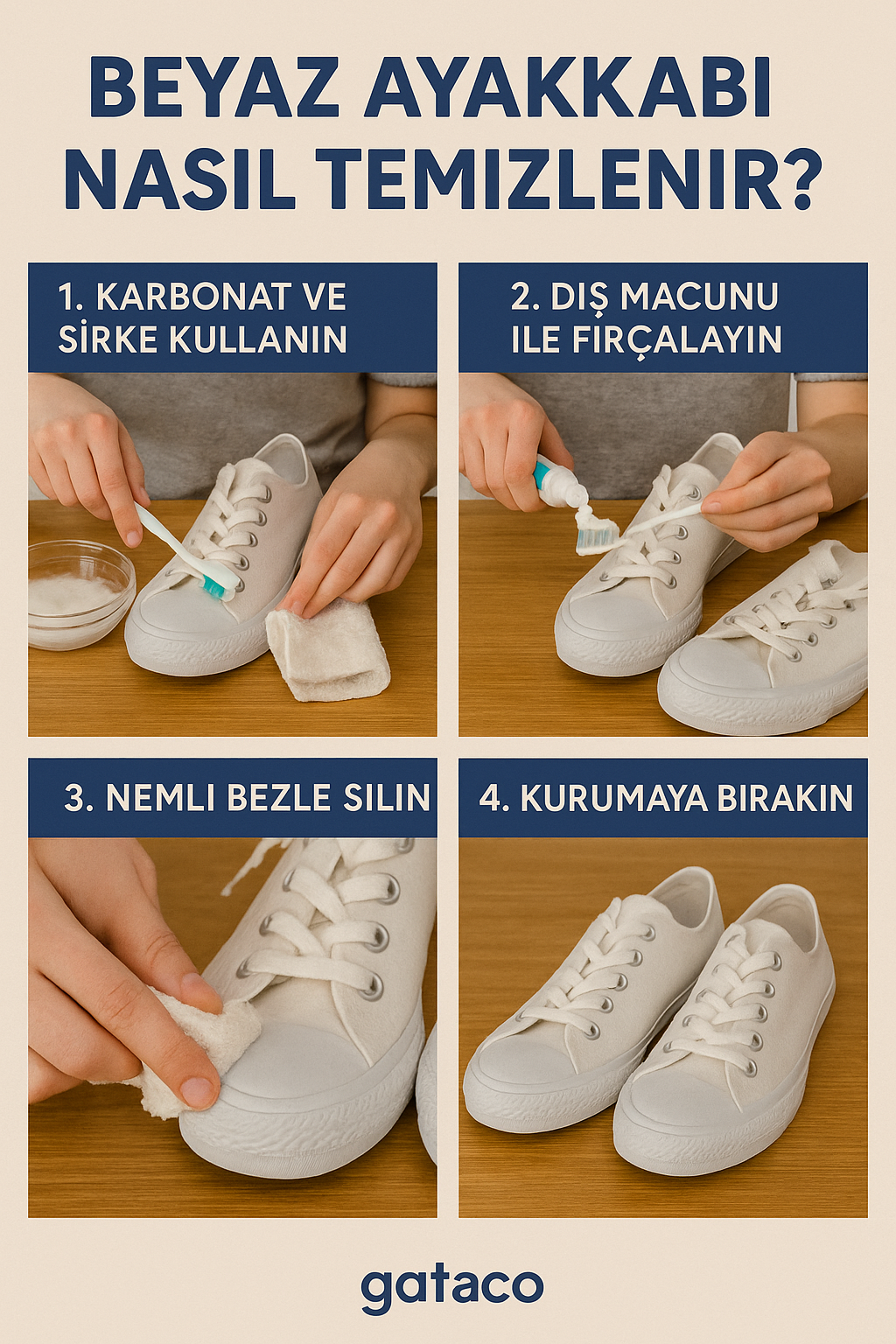 BEYAZ AYAKKABI NASIL TEMIZLENIR?

1. KARBONAT VE SİRKE KULLANIN

2. DIŞ MACUNU ILE FIRÇALAYIN

3. NEMLI BEZLE SILIN

4. KURUMAYA BIRAKIN

gataco